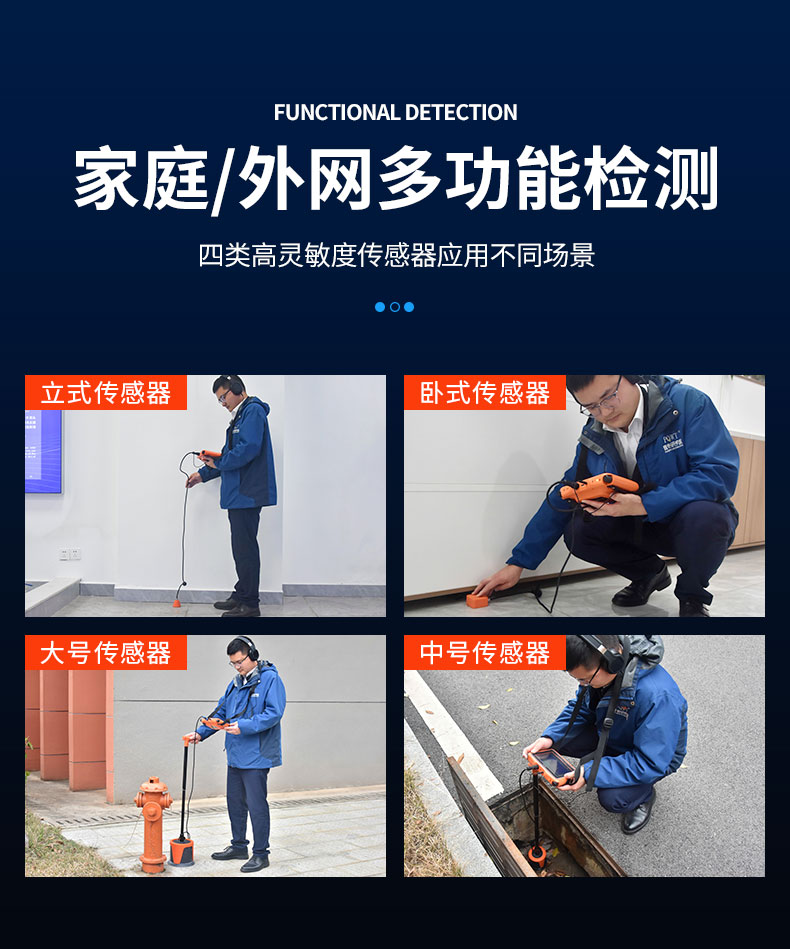 FUNCTIONAL DETECTION

家庭/外网多功能检测

四类高灵敏度传感器应用不同场景

立式传感器

卧式传感器

大号传感器

中号传感器