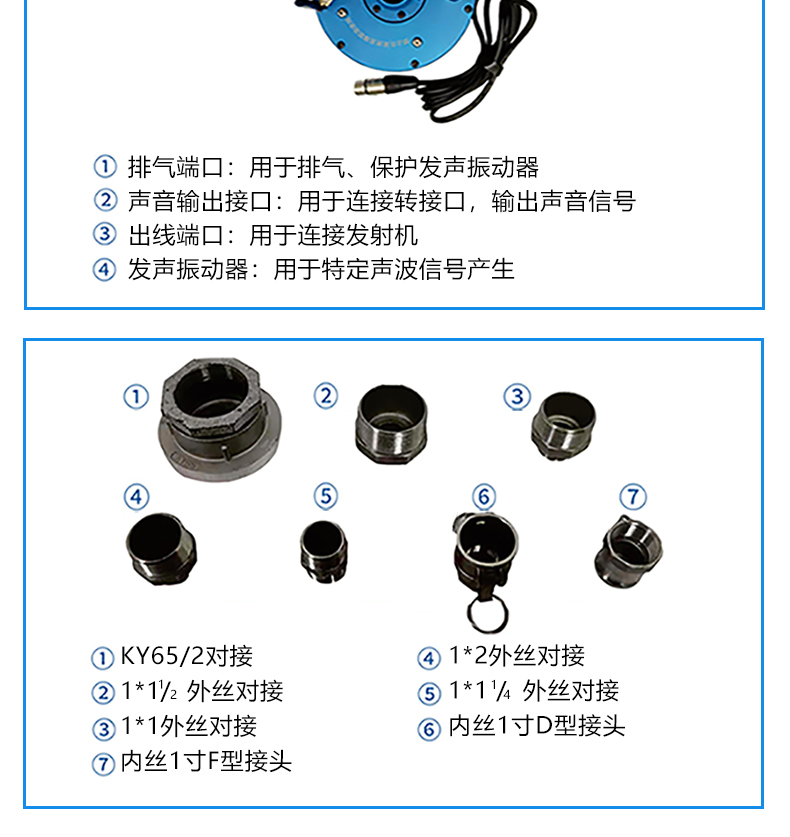 ① 排气端口：用于排气、保护发声振动器
② 声音输出接口：用于连接转接口，输出声音信号
③ 出线端口：用于连接发射机
④ 发声振动器：用于特定声波信号产生

①
②
③
④
⑤
⑥
⑦

① KY65/2对接
② 1*1½ 外丝对接
③ 1*1外丝对接
⑦ 内丝1寸F型接头

④ 1*2外丝对接
⑤ 1*1¼ 外丝对接
⑥ 内丝1寸D型接头