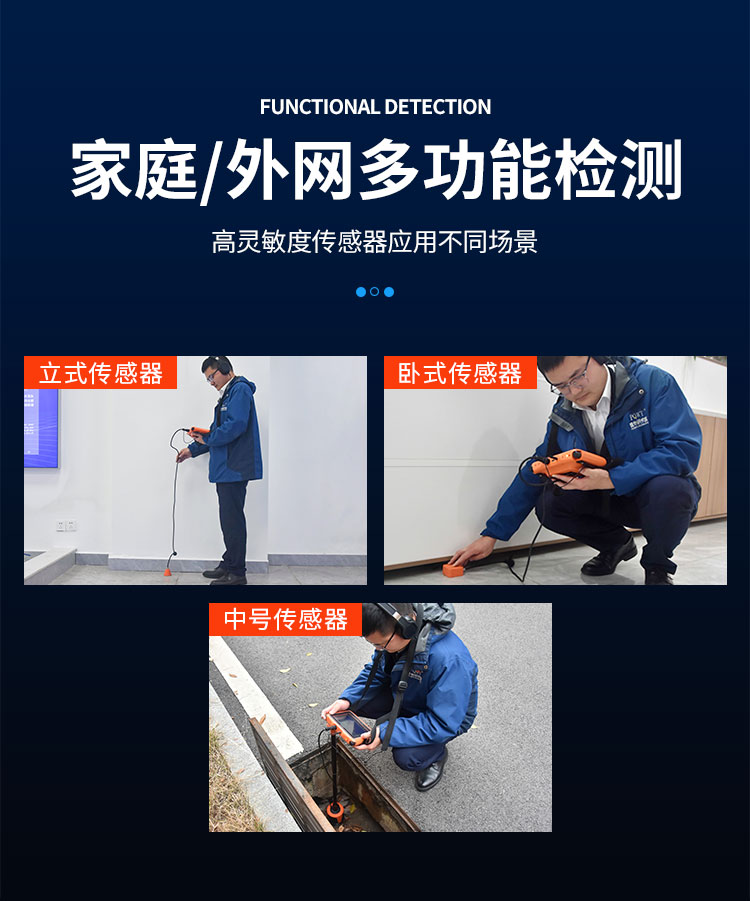 FUNCTIONAL DETECTION

家庭/外网多功能检测

高灵敏度传感器应用不同场景

立式传感器

卧式传感器

中号传感器