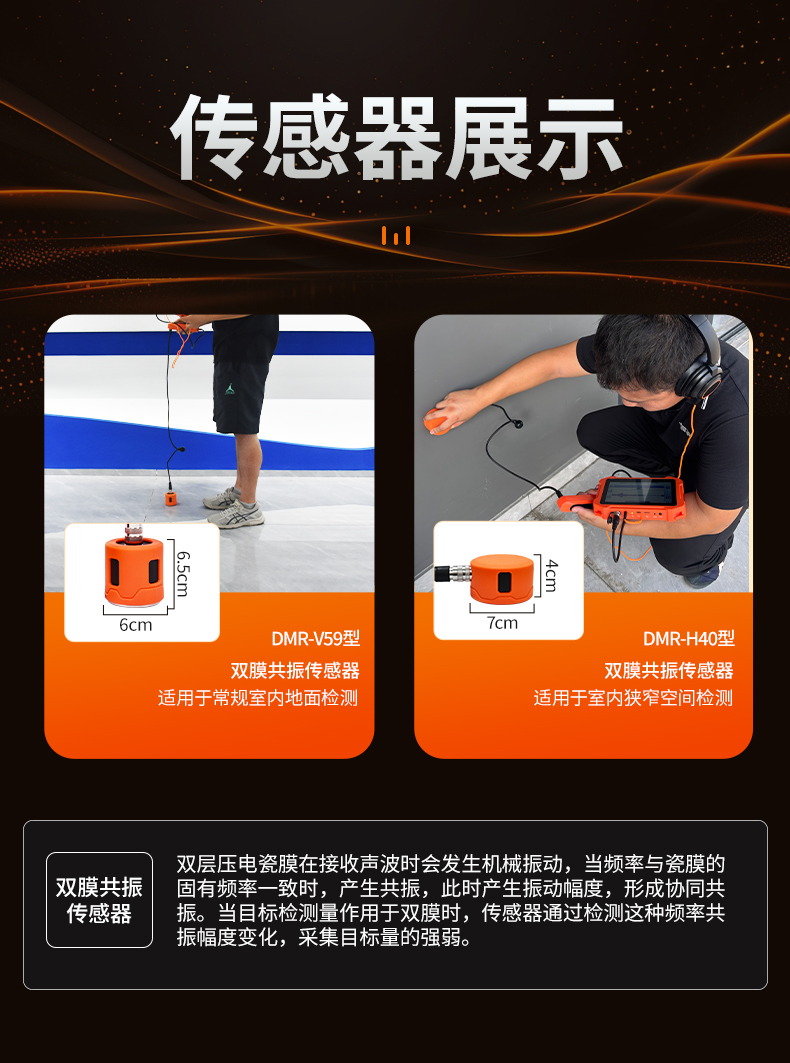 传感器展示

6.5cm
6cm
DMR-V59型
双膜共振传感器
适用于常规室内地面检测

4cm
7cm
DMR-H40型
双膜共振传感器
适用于室内狭窄空间检测

双膜共振传感器

双层压电瓷膜在接收声波时会发生机械振动，当频率与瓷膜的固有频率一致时，产生共振，此时产生振动幅度，形成协同共振。当目标检测量作用于双膜时，传感器通过检测这种频率共振幅度变化，采集目标量的强弱。