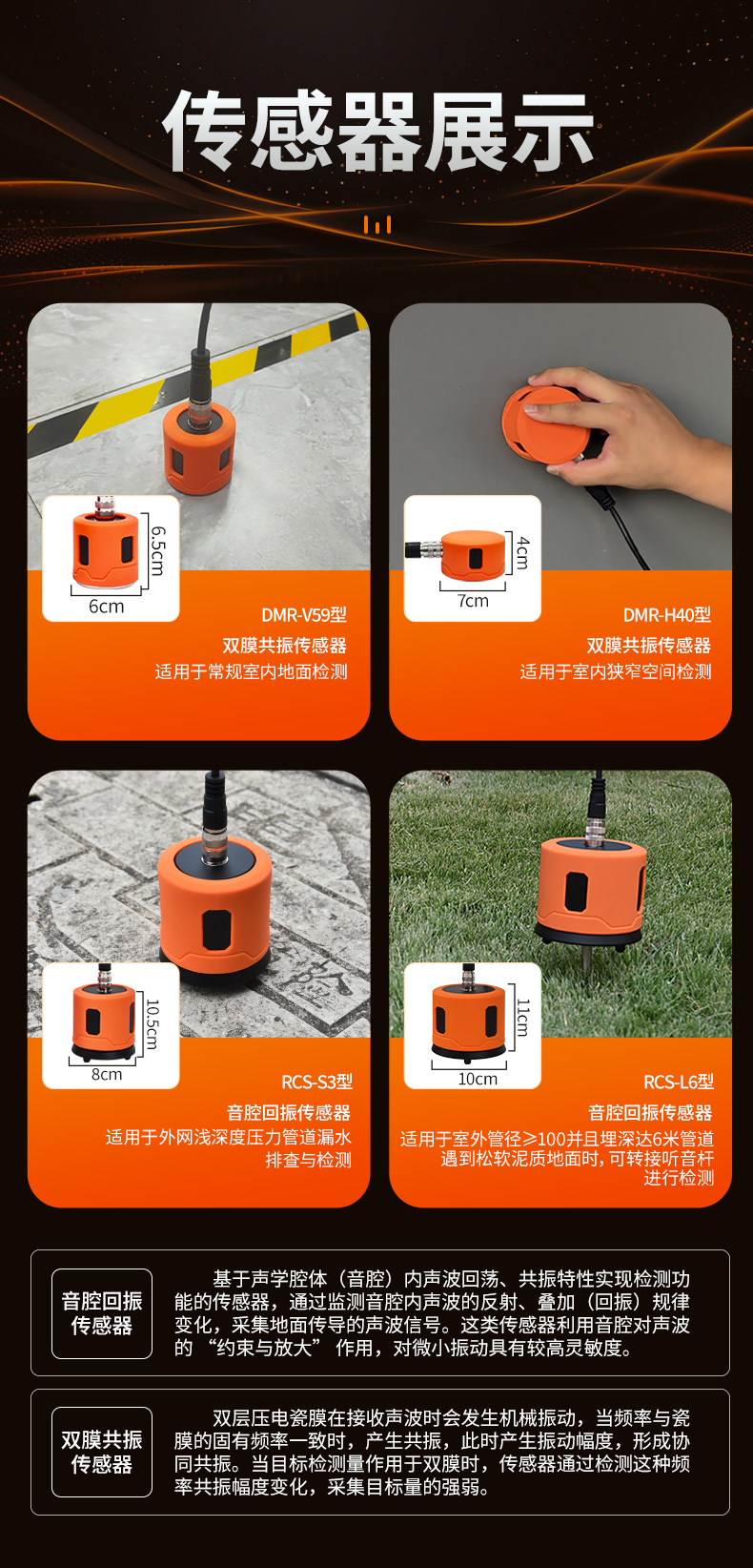 传感器展示

6.5cm
6cm
DMR-V59型
双膜共振传感器
适用于常规室内地面检测

4cm
7cm
DMR-H40型
双膜共振传感器
适用于室内狭窄空间检测

10.5cm
8cm
RCS-S3型
音腔回振传感器
适用于外网浅深度压力管道漏水排查与检测

11cm
10cm
RCS-L6型
音腔回振传感器
适用于室外管径≥100并且埋深达6米管道遇到松软泥质地面时，可转接听音杆进行检测

音腔回振传感器

基于声学腔体（音腔）内声波回荡、共振特性实现检测功能的传感器，通过监测音腔内声波的反射、叠加（回振）规律变化，采集地面传导的声波信号。这类传感器利用音腔对声波的“约束与放大”作用，对微小振动具有较高灵敏度。

双膜共振传感器

双层压电瓷膜在接收声波时会发生机械振动，当频率与瓷膜的固有频率一致时，产生共振，此时产生振动幅度，形成协同共振。当目标检测量作用于双膜时，传感器通过检测这种频率共振幅度变化，采集目标量的强弱。